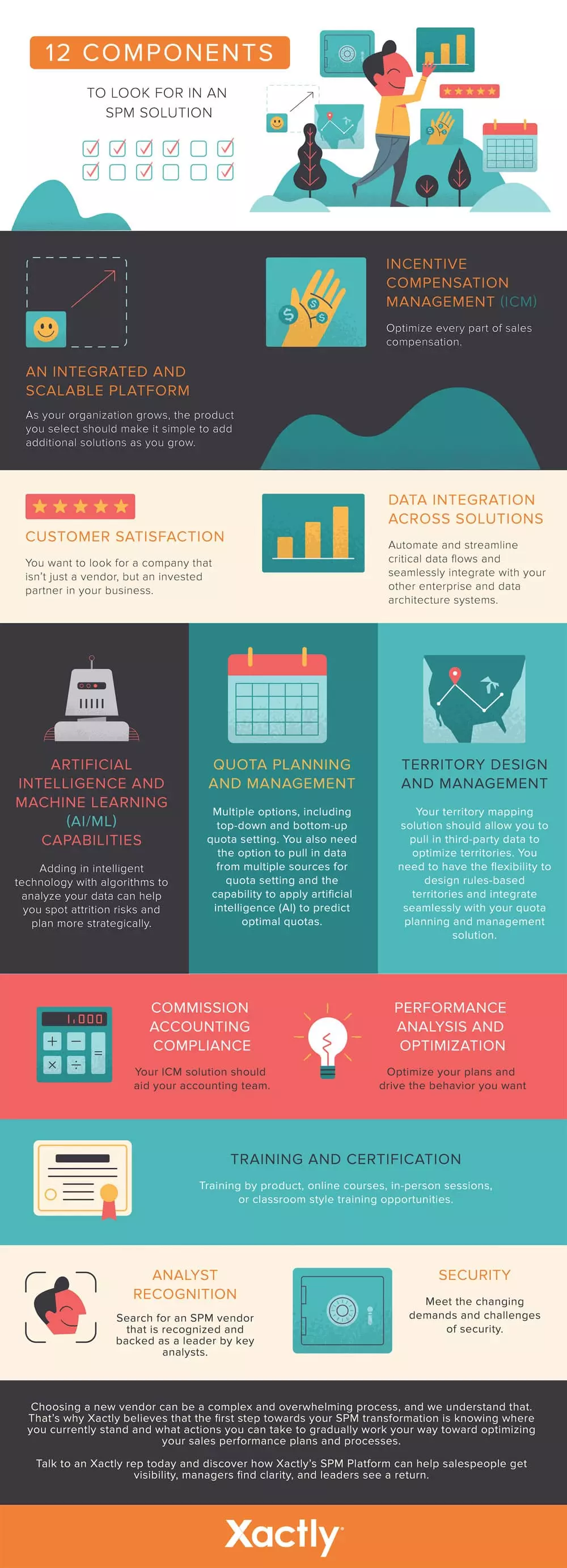 12 COMPONENTS

TO LOOK FOR IN AN SPM SOLUTION

AN INTEGRATED AND SCALABLE PLATFORM

As your organization grows, the product you select should make it simple to add additional solutions as you grow.

INCENTIVE COMPENSATION MANAGEMENT (ICM)

Optimize every part of sales compensation.

CUSTOMER SATISFACTION

You want to look for a company that isn't just a vendor, but an invested partner in your business.

DATA INTEGRATION ACROSS SOLUTIONS

Automate and streamline critical data flows and seamlessly integrate with your other enterprise and data architecture systems.

ARTIFICIAL INTELLIGENCE AND MACHINE LEARNING (AI/ML) CAPABILITIES

Adding in intelligent technology with algorithms to analyze your data can help you spot attrition risks and plan more strategically.

QUOTA PLANNING AND MANAGEMENT

Multiple options, including top-down and bottom-up quota setting. You also need the option to pull in data from multiple sources for quota setting and the capability to apply artificial intelligence (AI) to predict optimal quotas.

TERRITORY DESIGN AND MANAGEMENT

Your territory mapping solution should allow you to pull in third-party data to optimize territories. You need to have the flexibility to design rules-based territories and integrate seamlessly with your quota planning and management solution.

1,000

COMMISSION ACCOUNTING COMPLIANCE

Your ICM solution should aid your accounting team.

PERFORMANCE ANALYSIS AND OPTIMIZATION

Optimize your plans and drive the behavior you want

TRAINING AND CERTIFICATION

Training by product, online courses, in-person sessions, or classroom style training opportunities.

ANALYST RECOGNITION

Search for an SPM vendor that is recognized and backed as a leader by key analysts.

SECURITY

Meet the changing demands and challenges of security.

Choosing a new vendor can be a complex and overwhelming process, and we understand that. That's why Xactly believes that the first step towards your SPM transformation is knowing where you currently stand and what actions you can take to gradually work your way toward optimizing your sales performance plans and processes.

Talk to an Xactly rep today and discover how Xactly's SPM Platform can help salespeople get visibility, managers find clarity, and leaders see a return.

Xactly