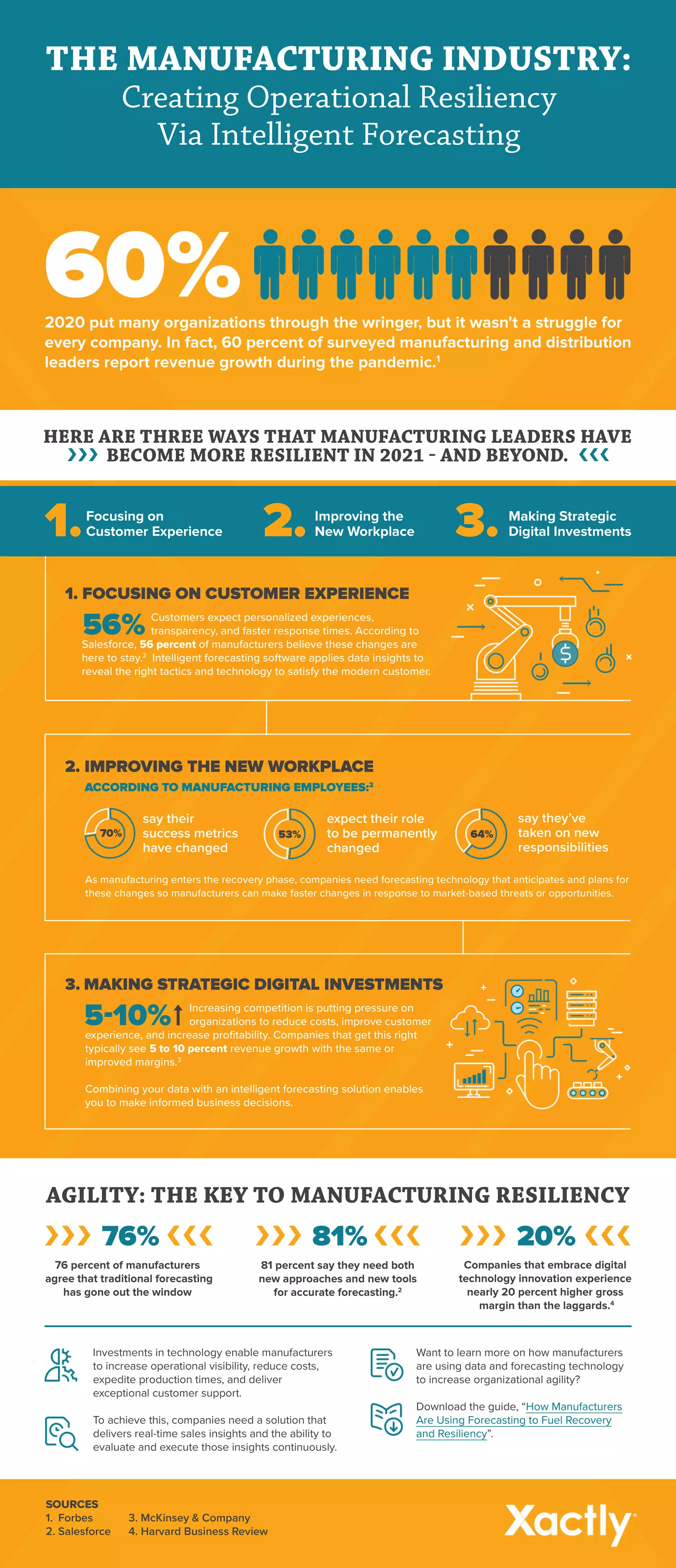 THE MANUFACTURING INDUSTRY:
Creating Operational Resiliency Via Intelligent Forecasting

60%

2020 put many organizations through the wringer, but it wasn't a struggle for every company. In fact, 60 percent of surveyed manufacturing and distribution leaders report revenue growth during the pandemic.$^1$

HERE ARE THREE WAYS THAT MANUFACTURING LEADERS HAVE ››› BECOME MORE RESILIENT IN 2021 - AND BEYOND. ‹‹‹

1. Focusing on Customer Experience
2. Improving the New Workplace
3. Making Strategic Digital Investments

1. FOCUSING ON CUSTOMER EXPERIENCE

56% Customers expect personalized experiences, transparency, and faster response times. According to Salesforce, 56 percent of manufacturers believe these changes are here to stay.$^2$ Intelligent forecasting software applies data insights to reveal the right tactics and technology to satisfy the modern customer.

2. IMPROVING THE NEW WORKPLACE

ACCORDING TO MANUFACTURING EMPLOYEES:$^2$

70% say their success metrics have changed

53% expect their role to be permanently changed

64% say they've taken on new responsibilities

As manufacturing enters the recovery phase, companies need forecasting technology that anticipates and plans for these changes so manufacturers can make faster changes in response to market-based threats or opportunities.

3. MAKING STRATEGIC DIGITAL INVESTMENTS

5-10%↑ Increasing competition is putting pressure on organizations to reduce costs, improve customer experience, and increase profitability. Companies that get this right typically see 5 to 10 percent revenue growth with the same or improved margins.$^3$

Combining your data with an intelligent forecasting solution enables you to make informed business decisions.

AGILITY: THE KEY TO MANUFACTURING RESILIENCY

››› 76% ‹‹‹
76 percent of manufacturers agree that traditional forecasting has gone out the window

››› 81% ‹‹‹
81 percent say they need both new approaches and new tools for accurate forecasting.$^2$

››› 20% ‹‹‹
Companies that embrace digital technology innovation experience nearly 20 percent higher gross margin than the laggards.$^4$

Investments in technology enable manufacturers to increase operational visibility, reduce costs, expedite production times, and deliver exceptional customer support.

To achieve this, companies need a solution that delivers real-time sales insights and the ability to evaluate and execute those insights continuously.

Want to learn more on how manufacturers are using data and forecasting technology to increase organizational agility?

Download the guide, "How Manufacturers Are Using Forecasting to Fuel Recovery and Resiliency".

SOURCES
1. Forbes
2. Salesforce
3. McKinsey & Company
4. Harvard Business Review

Xactly