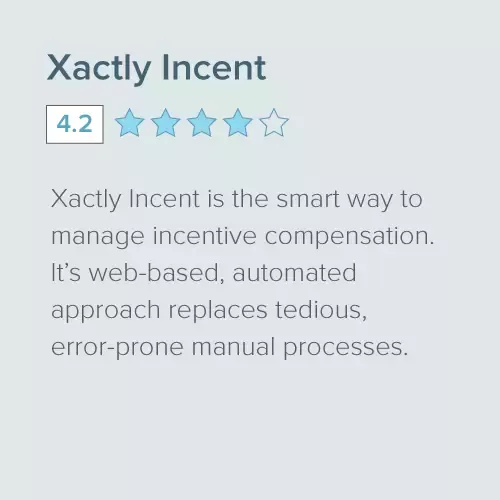 Xactly Incent

4.2

Xactly Incent is the smart way to manage incentive compensation. It's web-based, automated approach replaces tedious, error-prone manual processes.